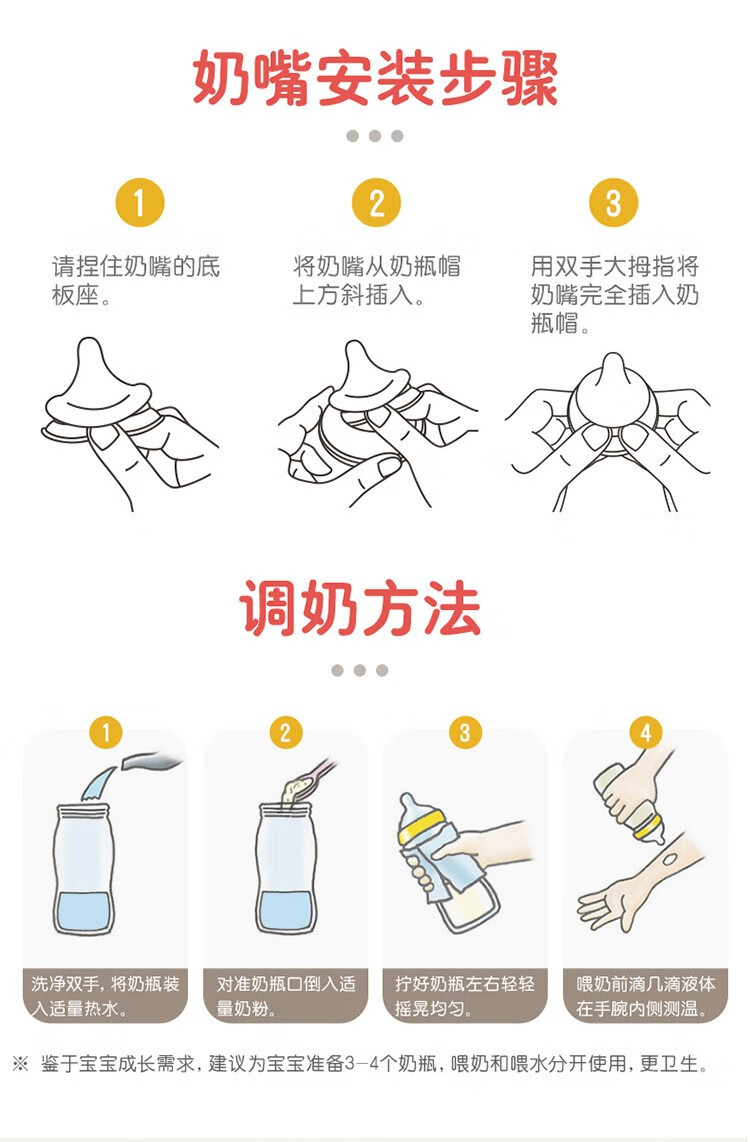 奶嘴安装步骤

1
请捏住奶嘴的底板座。

2
将奶嘴从奶瓶帽上方斜插入。

3
用双手大拇指将奶嘴完全插入奶瓶帽。

调奶方法

1
洗净双手，将奶瓶装入适量热水。

2
对准奶瓶口倒入适量奶粉。

3
拧好奶瓶左右轻轻摇晃均匀。

4
喂奶前滴几滴液体在手腕内侧测温。

※ 鉴于宝宝成长需求，建议为宝宝准备3-4个奶瓶，喂奶和喂水分开使用，更卫生。