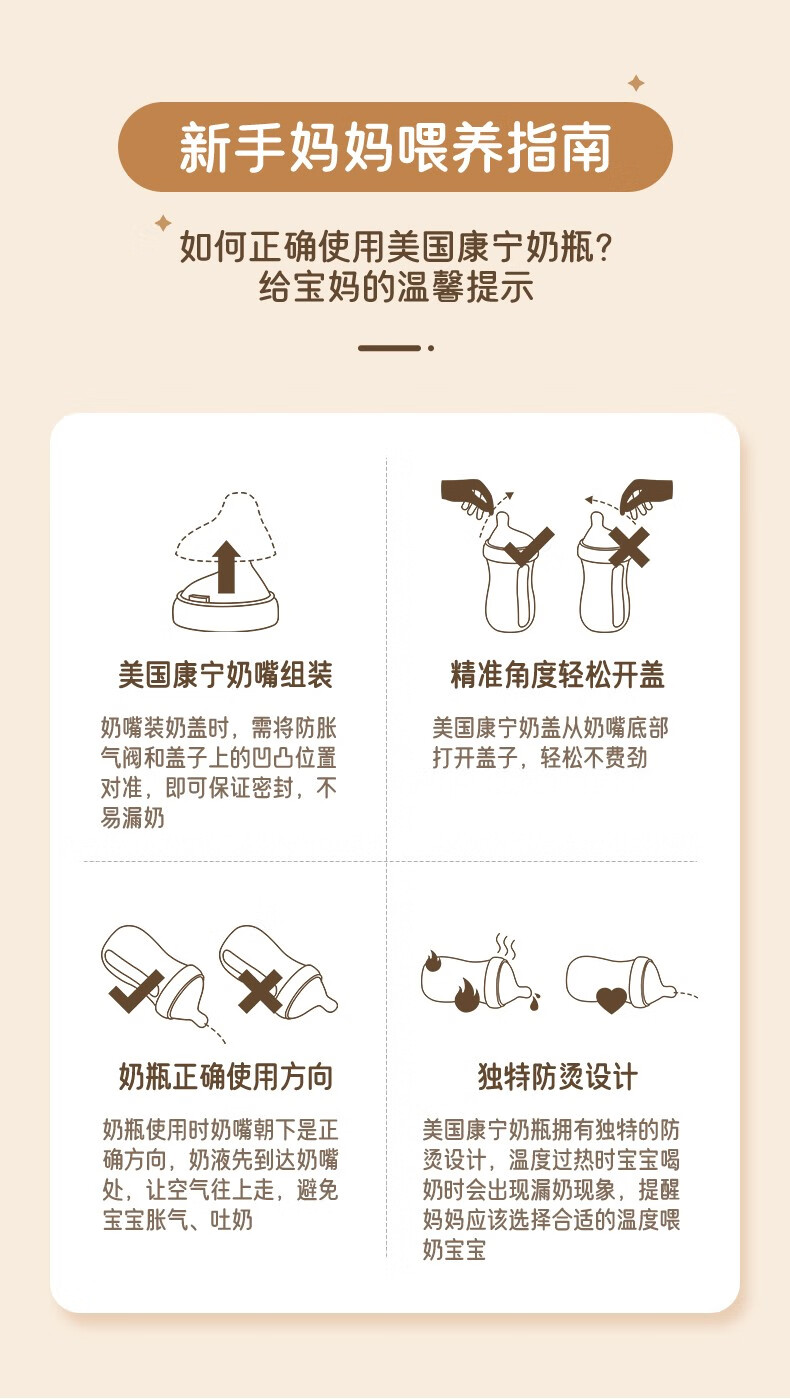 新手妈妈喂养指南

如何正确使用美国康宁奶瓶？
给宝妈的温馨提示

美国康宁奶嘴组装

奶嘴装奶盖时，需将防胀气阀和盖子上的凹凸位置对准，即可保证密封，不易漏奶

精准角度轻松开盖

美国康宁奶盖从奶嘴底部打开盖子，轻松不费劲

奶瓶正确使用方向

奶瓶使用时奶嘴朝下是正确方向，奶液先到达奶嘴处，让空气往上走，避免宝宝胀气、吐奶

独特防烫设计

美国康宁奶瓶拥有独特的防烫设计，温度过热时宝宝喝奶时会出现漏奶现象，提醒妈妈应该选择合适的温度喂奶宝宝