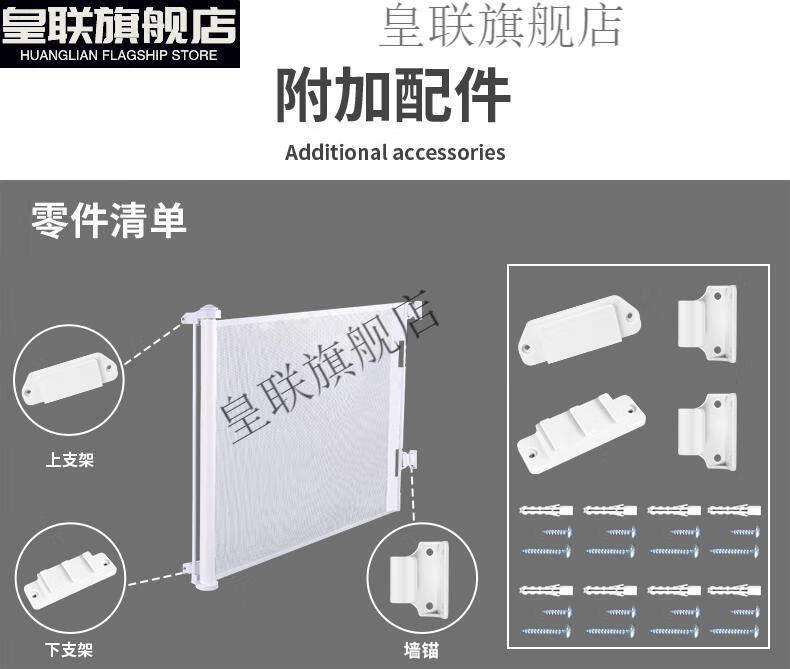 皇联旗舰店
HUANGLIAN FLAGSHIP STORE

皇联旗舰店

附加配件

Additional accessories

零件清单

皇联旗舰店

上支架

下支架

墙锚