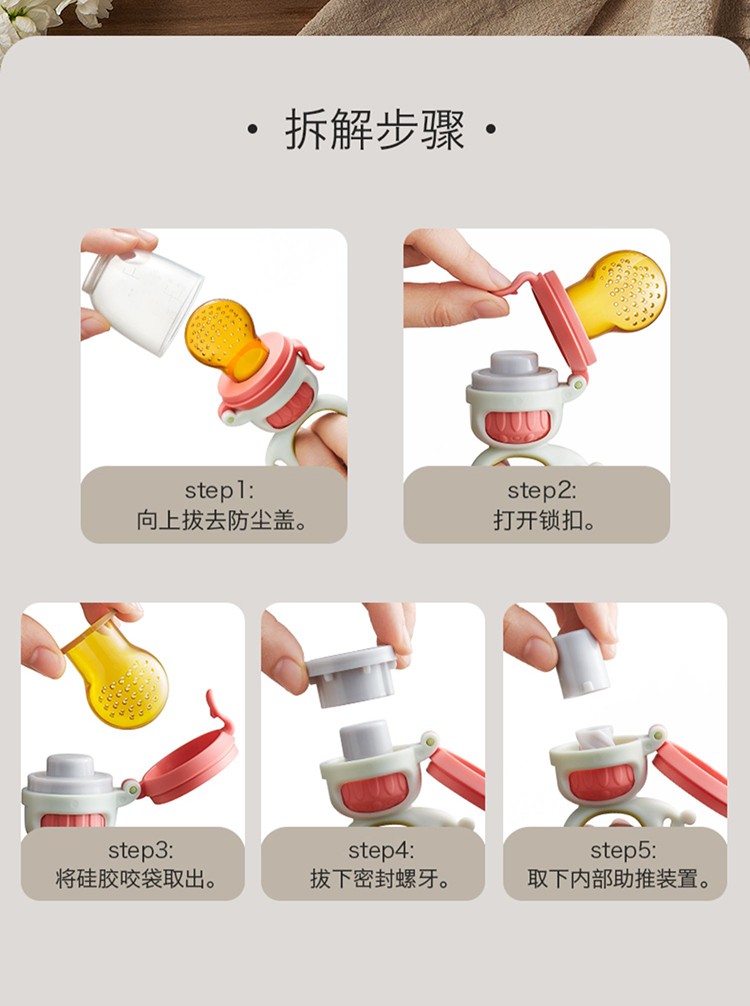 · 拆解步骤 ·

step1:
向上拔去防尘盖。

step2:
打开锁扣。

step3:
将硅胶咬袋取出。

step4:
拔下密封螺牙。

step5:
取下内部助推装置。