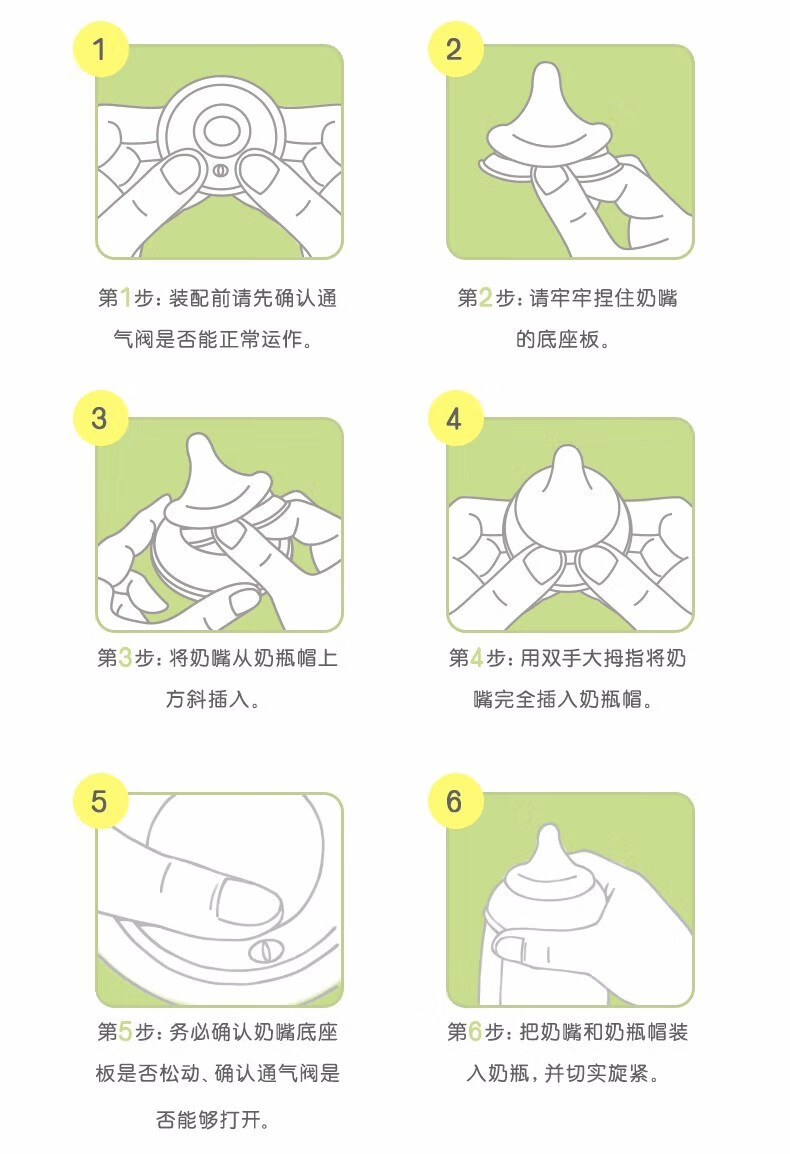 1

第1步：装配前请先确认通气阀是否能正常运作。

2

第2步：请牢牢捏住奶嘴的底座板。

3

第3步：将奶嘴从奶瓶帽上方斜插入。

4

第4步：用双手大拇指将奶嘴完全插入奶瓶帽。

5

第5步：务必确认奶嘴底座板是否松动、确认通气阀是否能够打开。

6

第6步：把奶嘴和奶瓶帽装入奶瓶，并切实旋紧。