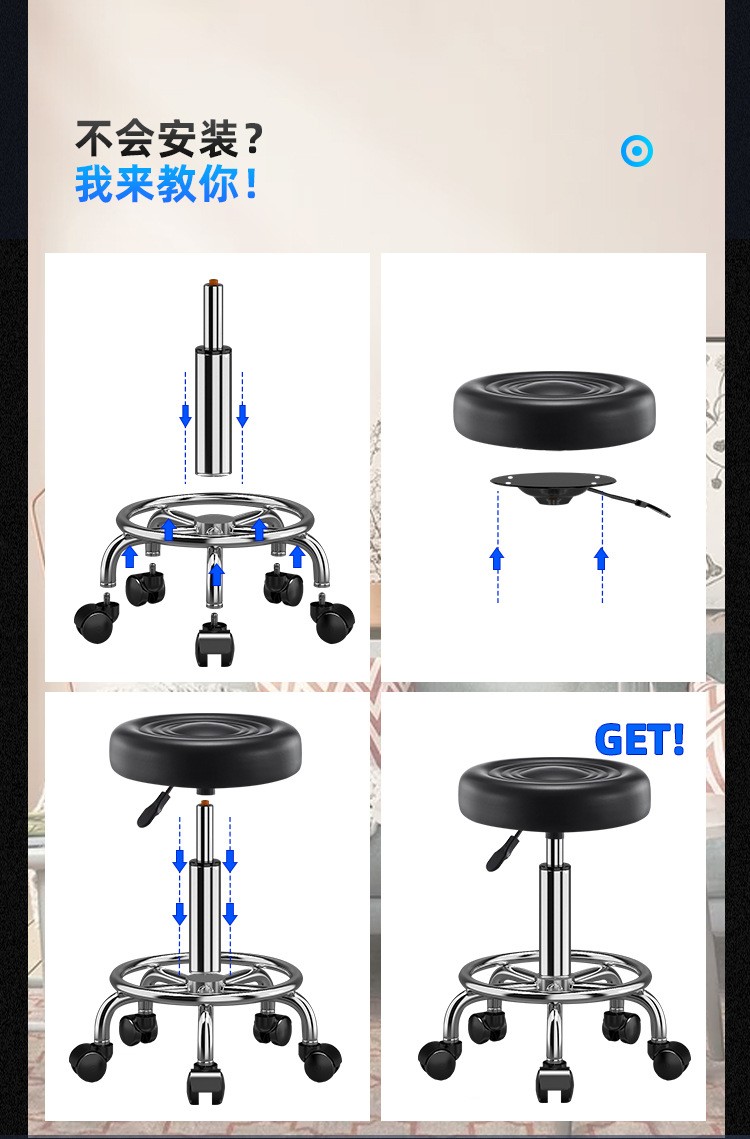 不会安装？
我来教你！

GET!